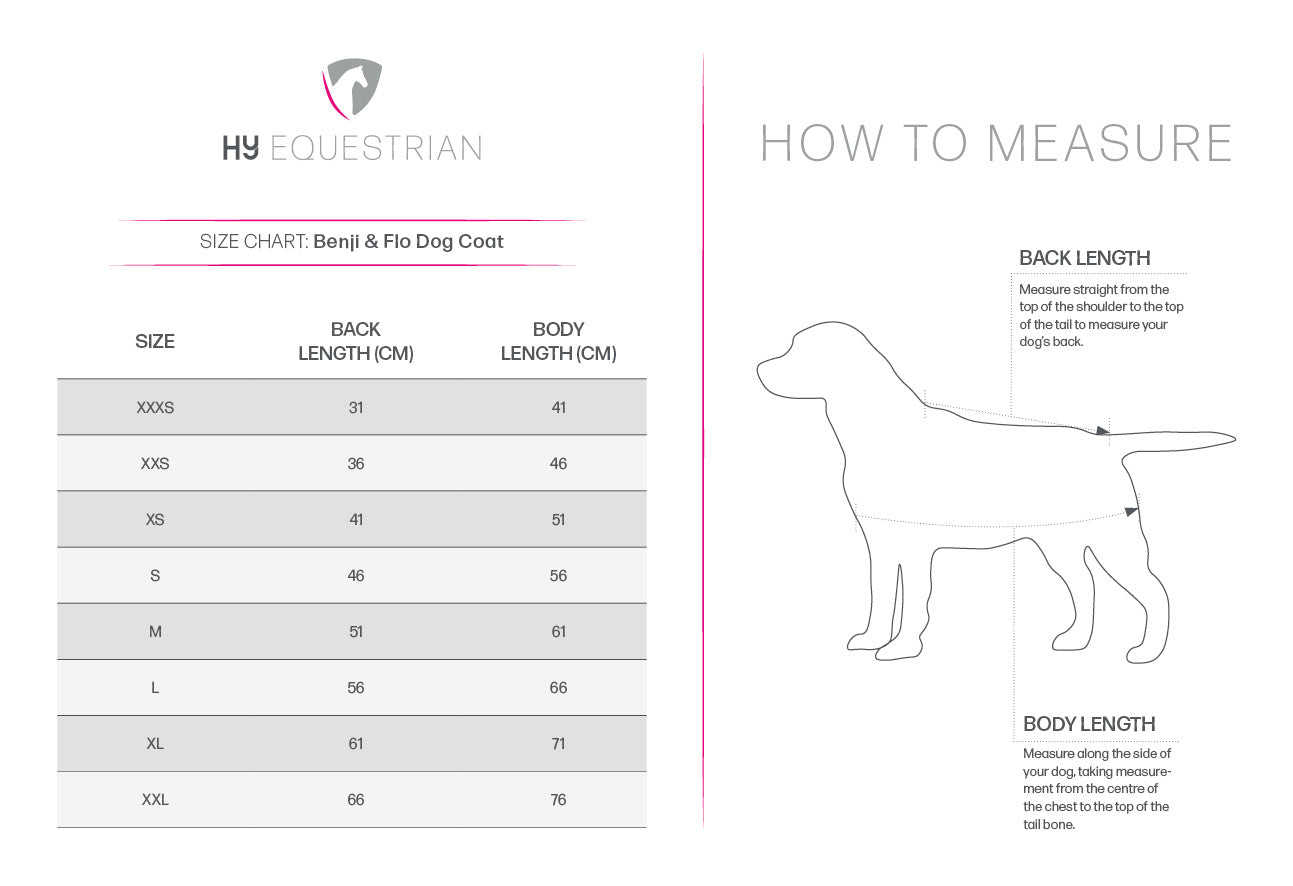 HY EQUESTRIAN

SIZE CHART: Benji & Flo Dog Coat

| SIZE | BACK LENGTH (CM) | BODY LENGTH (CM) |
|---|---|---|
| XXXS | 31 | 41 |
| XXS | 36 | 46 |
| XS | 41 | 51 |
| S | 46 | 56 |
| M | 51 | 61 |
| L | 56 | 66 |
| XL | 61 | 71 |
| XXL | 66 | 76 |

HOW TO MEASURE

BACK LENGTH
Measure straight from the top of the shoulder to the top of the tail to measure your dog's back.

BODY LENGTH
Measure along the side of your dog, taking measurement from the centre of the chest to the top of the tail bone.