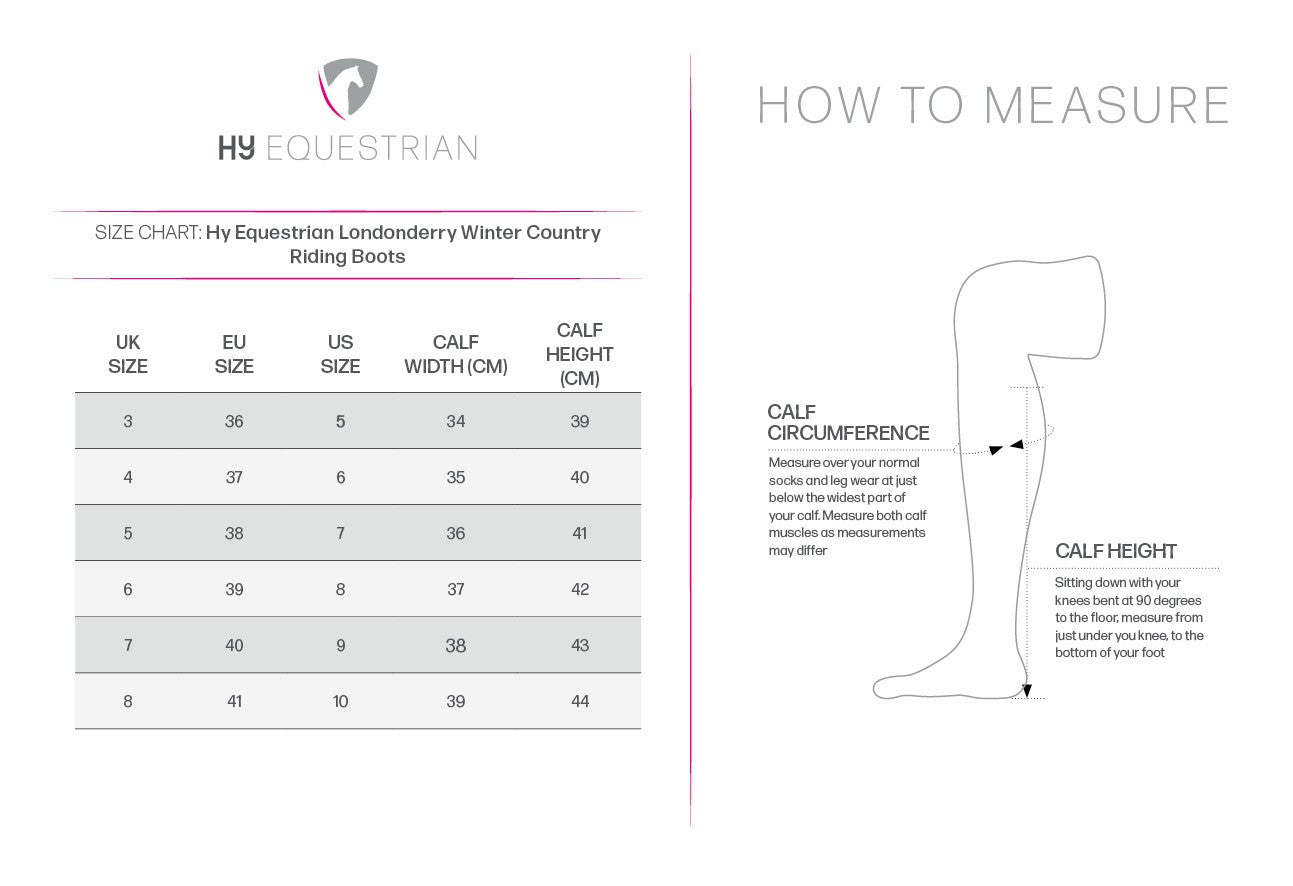 HY EQUESTRIAN

SIZE CHART: Hy Equestrian Londonderry Winter Country Riding Boots

| UK SIZE | EU SIZE | US SIZE | CALF WIDTH (CM) | CALF HEIGHT (CM) |
|---|---|---|---|---|
| 3 | 36 | 5 | 34 | 39 |
| 4 | 37 | 6 | 35 | 40 |
| 5 | 38 | 7 | 36 | 41 |
| 6 | 39 | 8 | 37 | 42 |
| 7 | 40 | 9 | 38 | 43 |
| 8 | 41 | 10 | 39 | 44 |

HOW TO MEASURE

CALF CIRCUMFERENCE
Measure over your normal socks and leg wear at just below the widest part of your calf. Measure both calf muscles as measurements may differ

CALF HEIGHT
Sitting down with your knees bent at 90 degrees to the floor, measure from just under you knee, to the bottom of your foot