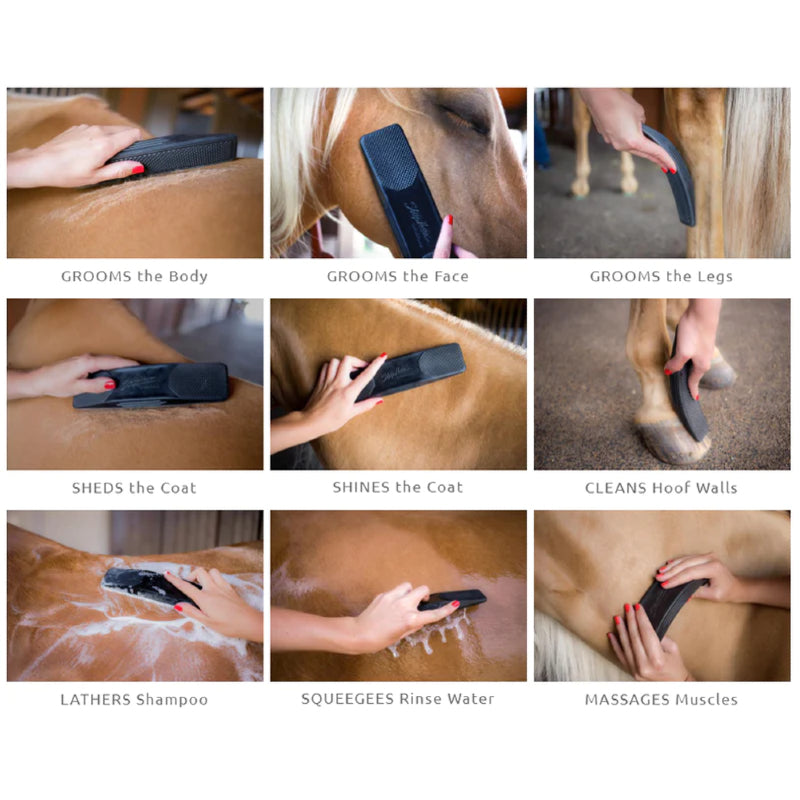 GROOMS the Body

GROOMS the Face

GROOMS the Legs

SHEDS the Coat

SHINES the Coat

CLEANS Hoof Walls

LATHERS Shampoo

SQUEEGEES Rinse Water

MASSAGES Muscles