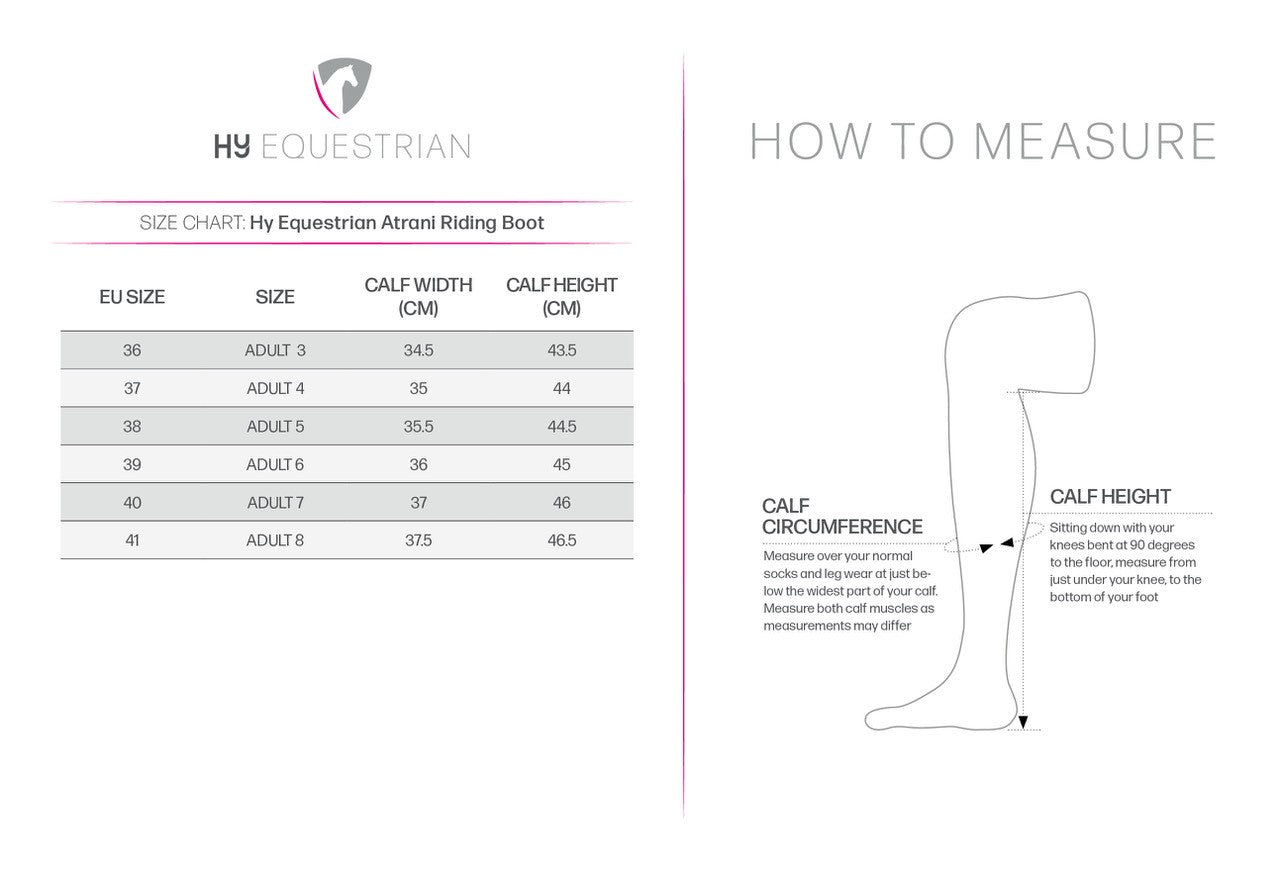 HY EQUESTRIAN

SIZE CHART: Hy Equestrian Atrani Riding Boot

| EU SIZE | SIZE | CALF WIDTH (CM) | CALF HEIGHT (CM) |
|---|---|---|---|
| 36 | ADULT 3 | 34.5 | 43.5 |
| 37 | ADULT 4 | 35 | 44 |
| 38 | ADULT 5 | 35.5 | 44.5 |
| 39 | ADULT 6 | 36 | 45 |
| 40 | ADULT 7 | 37 | 46 |
| 41 | ADULT 8 | 37.5 | 46.5 |

HOW TO MEASURE

CALF CIRCUMFERENCE
Measure over your normal socks and leg wear at just below the widest part of your calf. Measure both calf muscles as measurements may differ

CALF HEIGHT
Sitting down with your knees bent at 90 degrees to the floor, measure from just under your knee, to the bottom of your foot