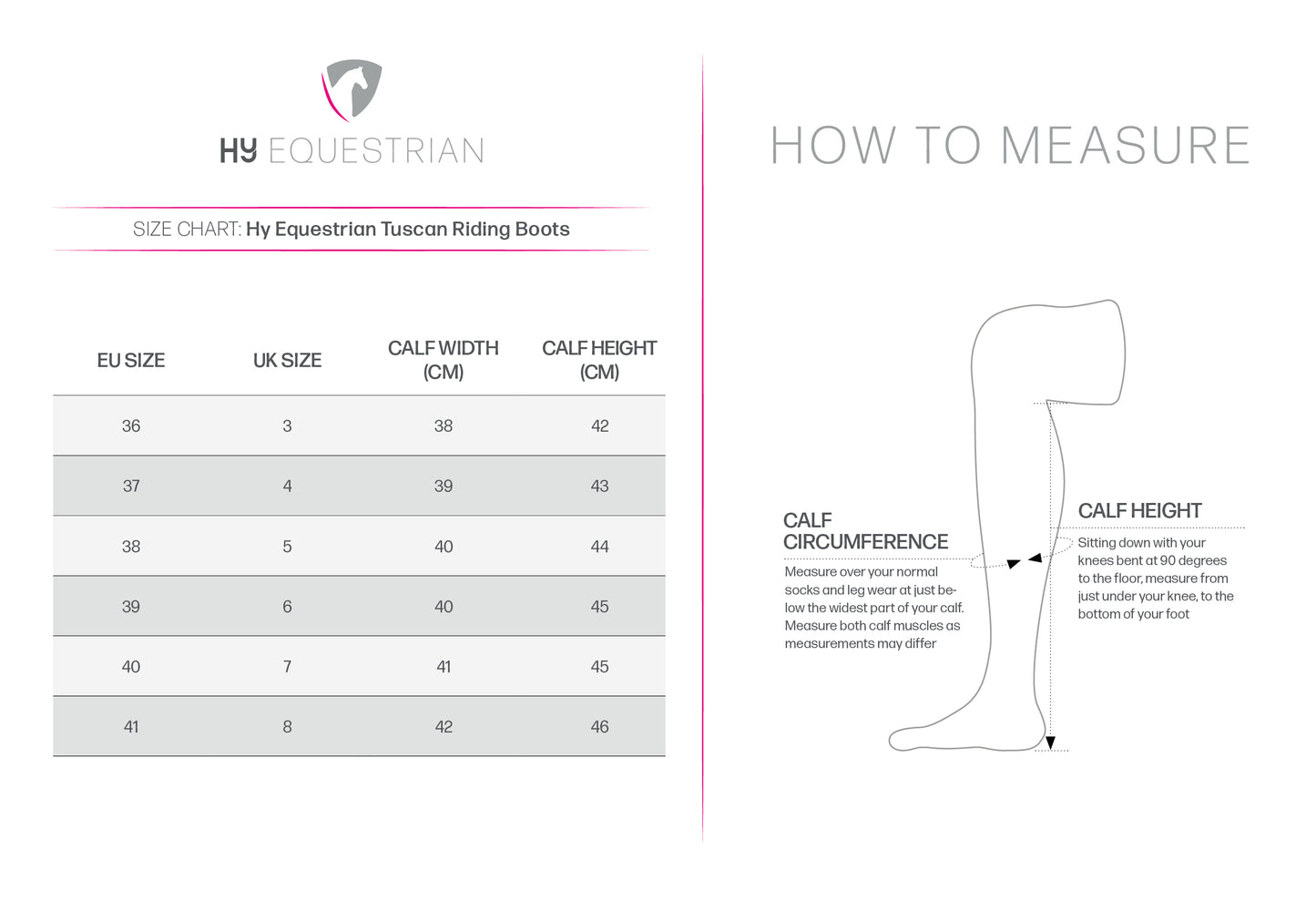 HY EQUESTRIAN

SIZE CHART: Hy Equestrian Tuscan Riding Boots

| EU SIZE | UK SIZE | CALF WIDTH (CM) | CALF HEIGHT (CM) |
|---|---|---|---|
| 36 | 3 | 38 | 42 |
| 37 | 4 | 39 | 43 |
| 38 | 5 | 40 | 44 |
| 39 | 6 | 40 | 45 |
| 40 | 7 | 41 | 45 |
| 41 | 8 | 42 | 46 |

HOW TO MEASURE

CALF CIRCUMFERENCE
Measure over your normal socks and leg wear at just below the widest part of your calf. Measure both calf muscles as measurements may differ

CALF HEIGHT
Sitting down with your knees bent at 90 degrees to the floor, measure from just under your knee, to the bottom of your foot